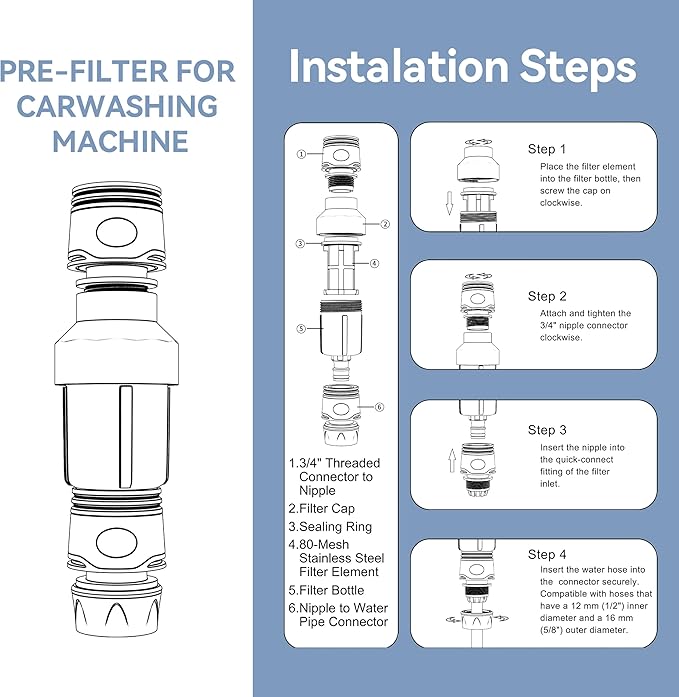 PRE-FILTER FOR CARWASHING MACHINE

Instalation Steps

①
②
③
④
⑤
⑥

1.3/4" Threaded Connector to Nipple
2.Filter Cap
3.Sealing Ring
4.80-Mesh Stainless Steel Filter Element
5.Filter Bottle
6.Nipple to Water Pipe Connector

Step 1
Place the filter element into the filter bottle, then screw the cap on clockwise.

Step 2
Attach and tighten the 3/4" nipple connector clockwise.

Step 3
Insert the nipple into the quick-connect fitting of the filter inlet.

Step 4
Insert the water hose into the connector securely. Compatible with hoses that have a 12 mm (1/2") inner diameter and a 16 mm (5/8") outer diameter.