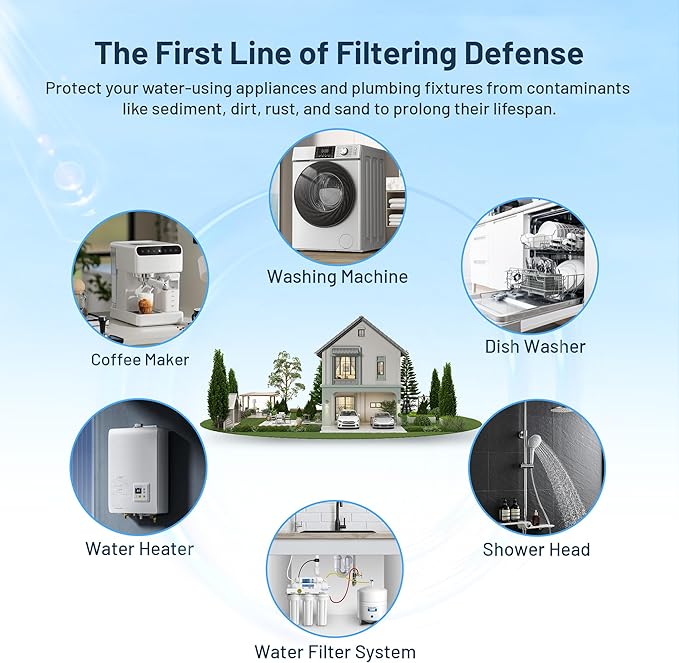 The First Line of Filtering Defense

Protect your water-using appliances and plumbing fixtures from contaminants like sediment, dirt, rust, and sand to prolong their lifespan.

Washing Machine

Coffee Maker

Dish Washer

Water Heater

Shower Head

Water Filter System