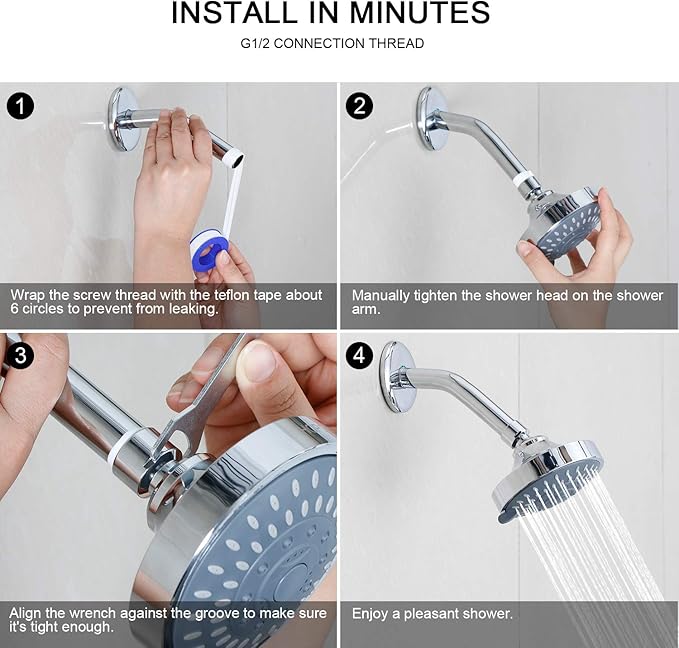 INSTALL IN MINUTES

G1/2 CONNECTION THREAD

1

Wrap the screw thread with the teflon tape about 6 circles to prevent from leaking.

2

Manually tighten the shower head on the shower arm.

3

Align the wrench against the groove to make sure it's tight enough.

4

Enjoy a pleasant shower.