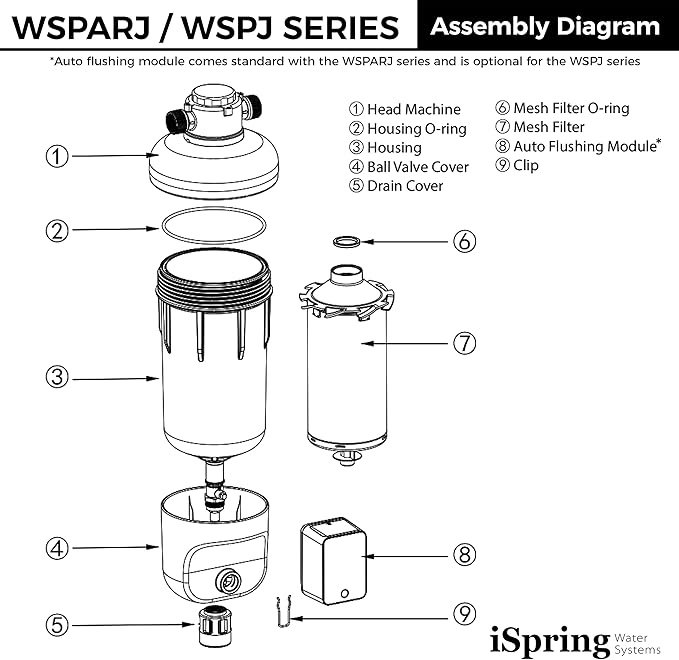 WSPARJ / WSPJ SERIES

Assembly Diagram

*Auto flushing module comes standard with the WSPARJ series and is optional for the WSPJ series

① Head Machine
② Housing O-ring
③ Housing
④ Ball Valve Cover
⑤ Drain Cover

⑥ Mesh Filter O-ring
⑦ Mesh Filter
⑧ Auto Flushing Module*
⑨ Clip

①
②
③
④
⑤
⑥
⑦
⑧
⑨

iSpring Water Systems