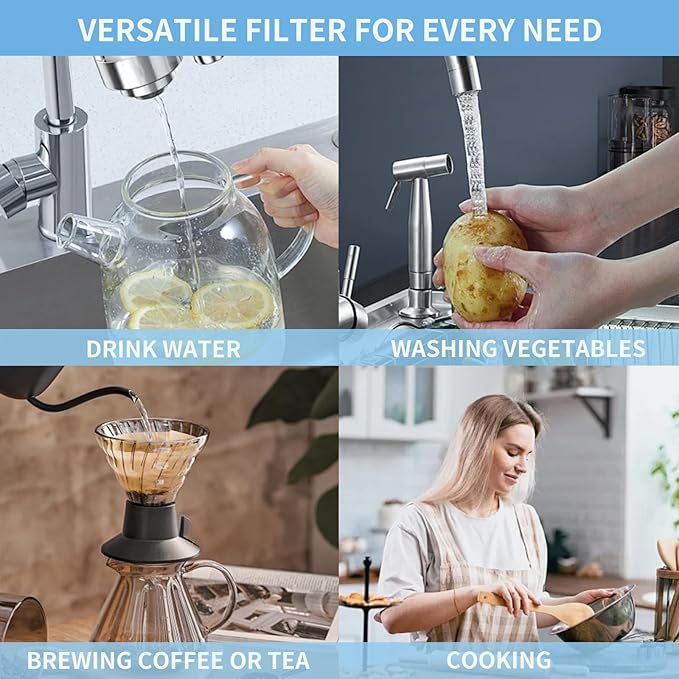 VERSATILE FILTER FOR EVERY NEED

DRINK WATER

WASHING VEGETABLES

BREWING COFFEE OR TEA

COOKING