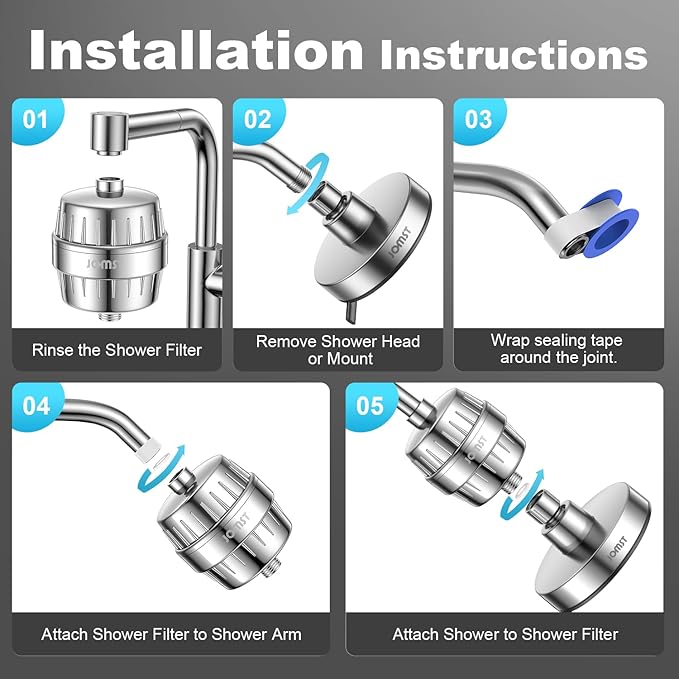 Installation Instructions

01

JOMST

Rinse the Shower Filter

02

JOMST

Remove Shower Head or Mount

03

Wrap sealing tape around the joint.

04

JOMST

Attach Shower Filter to Shower Arm

05

JOMST

JOMST

Attach Shower to Shower Filter