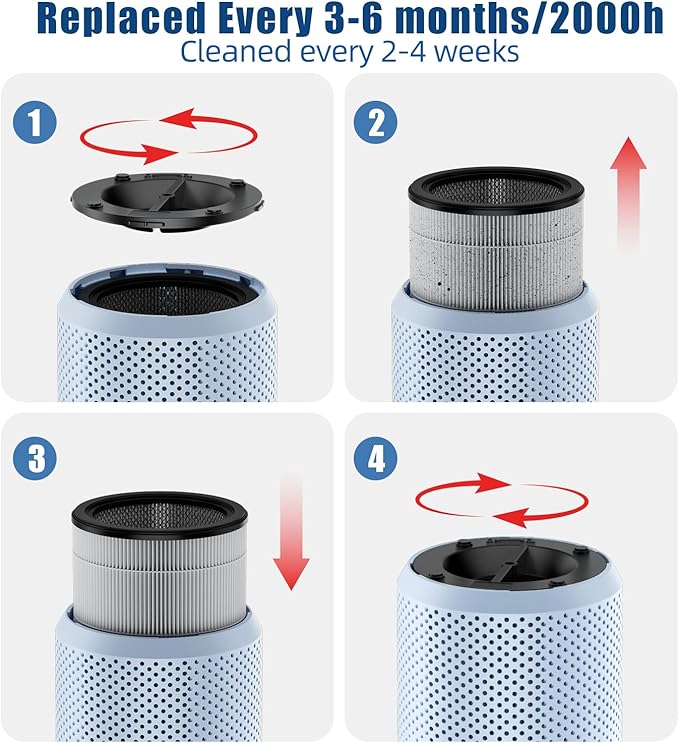 Replaced Every 3-6 months/2000h
Cleaned every 2-4 weeks

1

2

3

4