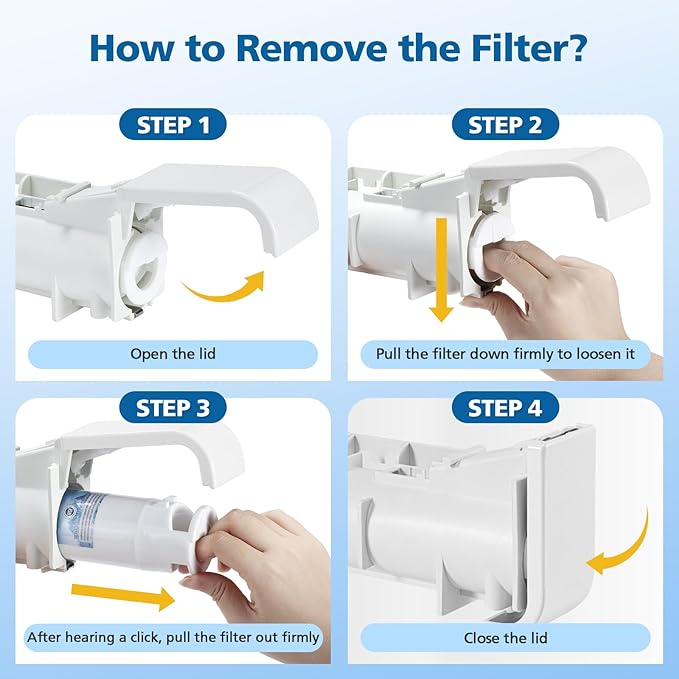 How to Remove the Filter?

STEP 1

Open the lid

STEP 2

Pull the filter down firmly to loosen it

STEP 3

After hearing a click, pull the filter out firmly

STEP 4

Close the lid