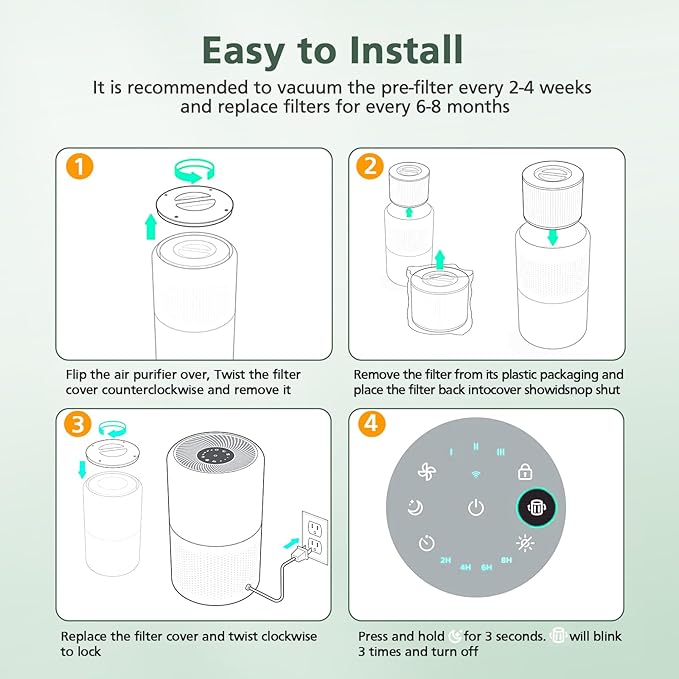 Easy to Install

It is recommended to vacuum the pre-filter every 2-4 weeks and replace filters for every 6-8 months

1

Flip the air purifier over, Twist the filter cover counterclockwise and remove it

2

Remove the filter from its plastic packaging and place the filter back intocover showidsnop shut

3

Replace the filter cover and twist clockwise to lock

4

I II III

2H 4H 6H 8H

Press and hold for 3 seconds. will blink 3 times and turn off