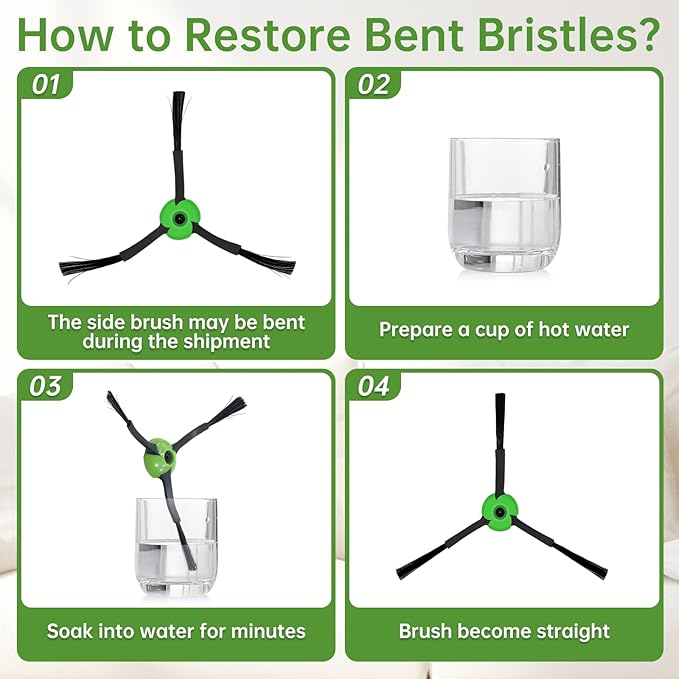 How to Restore Bent Bristles?

01

The side brush may be bent during the shipment

02

Prepare a cup of hot water

03

Soak into water for minutes

04

Brush become straight