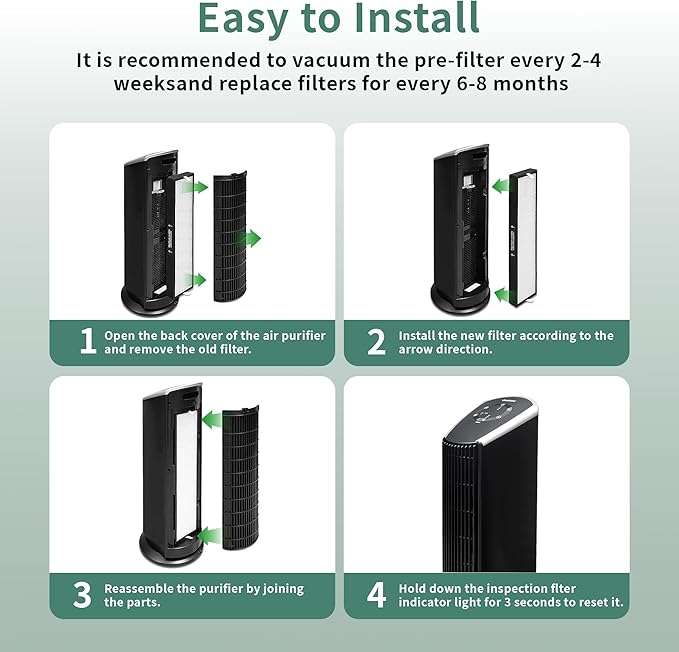 Easy to Install

It is recommended to vacuum the pre-filter every 2-4 weeksand replace filters for every 6-8 months

1 Open the back cover of the air purifier and remove the old filter.

2 Install the new filter according to the arrow direction.

3 Reassemble the purifier by joining the parts.

4 Hold down the inspection flter indicator light for 3 seconds to reset it.