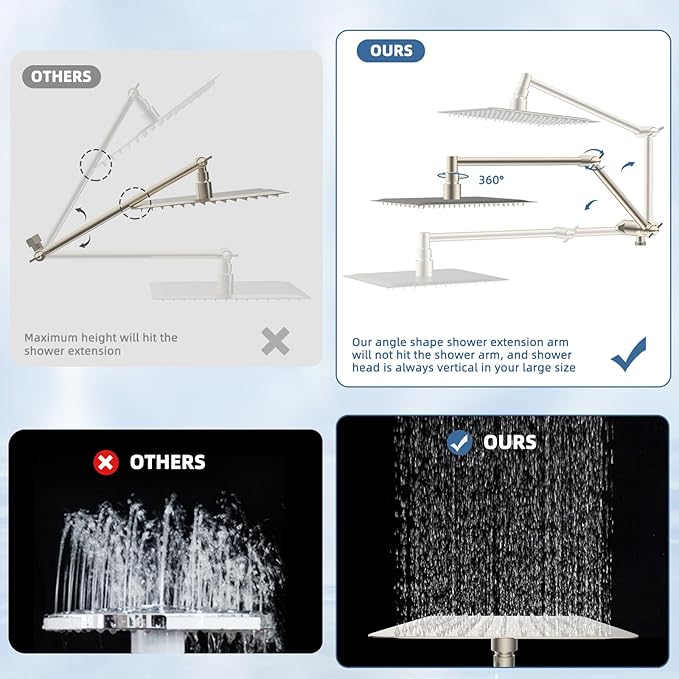 OTHERS

Maximum height will hit the shower extension

OURS

360°

Our angle shape shower extension arm will not hit the shower arm, and shower head is always vertical in your large size

OTHERS

OURS