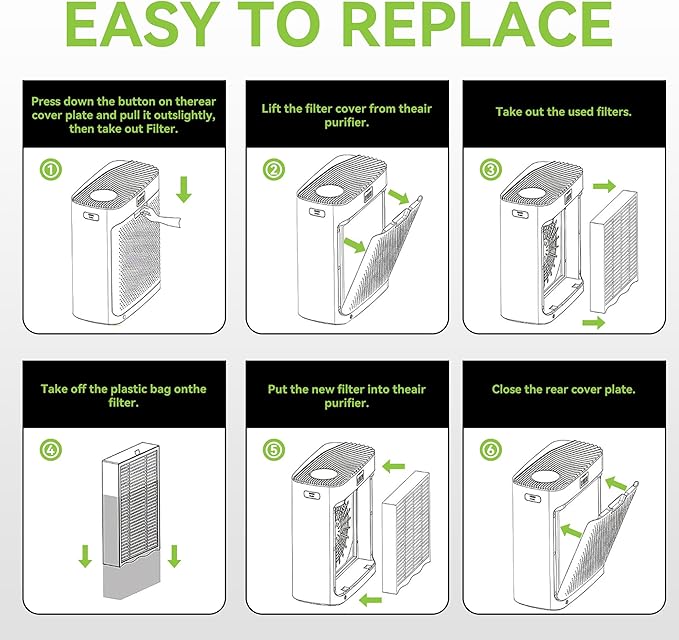 EASY TO REPLACE

Press down the button on therear cover plate and pull it outslightly, then take out Filter.

①

Lift the filter cover from theair purifier.

②

Take out the used filters.

③

Take off the plastic bag onthe filter.

④

Put the new filter into theair purifier.

⑤

Close the rear cover plate.

⑥