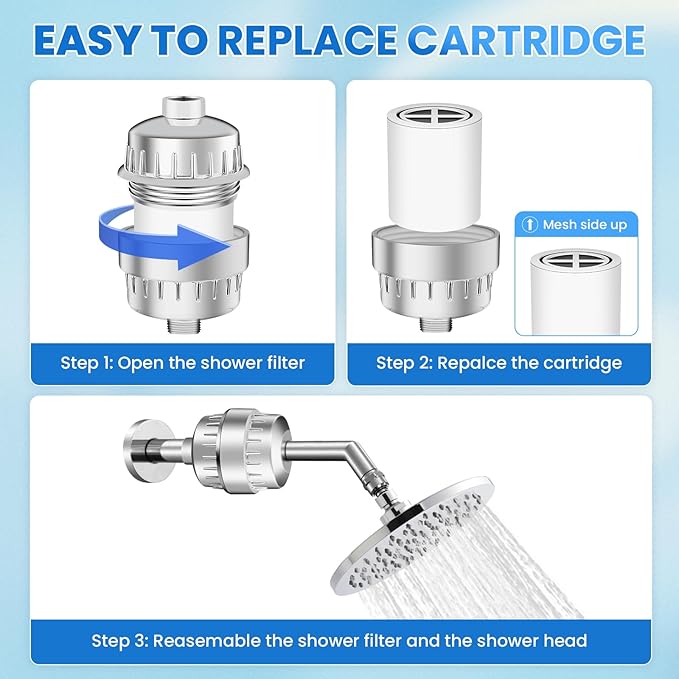 EASY TO REPLACE CARTRIDGE

Step 1: Open the shower filter

Mesh side up

Step 2: Repalce the cartridge

Step 3: Reasemable the shower filter and the shower head