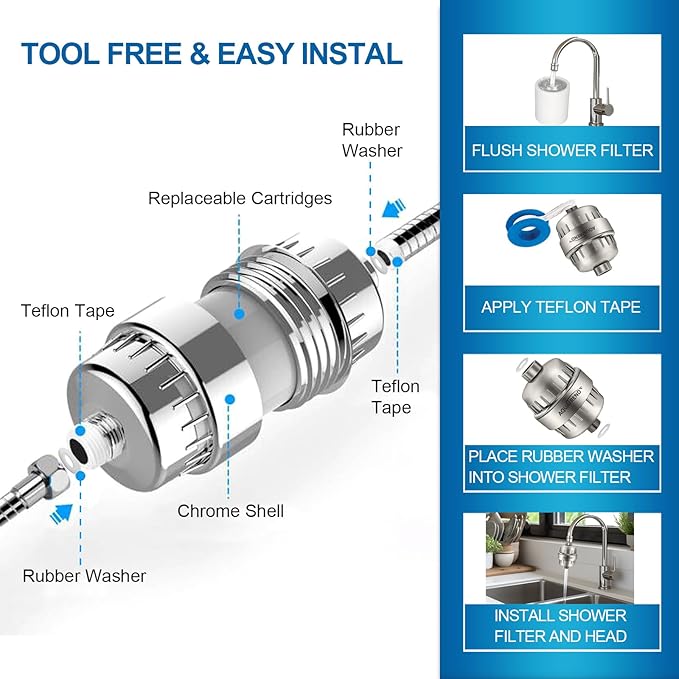 TOOL FREE & EASY INSTAL

Rubber Washer

Replaceable Cartridges

Teflon Tape

Teflon Tape

Chrome Shell

Rubber Washer

FLUSH SHOWER FILTER

APPLY TEFLON TAPE

PLACE RUBBER WASHER INTO SHOWER FILTER

INSTALL SHOWER FILTER AND HEAD