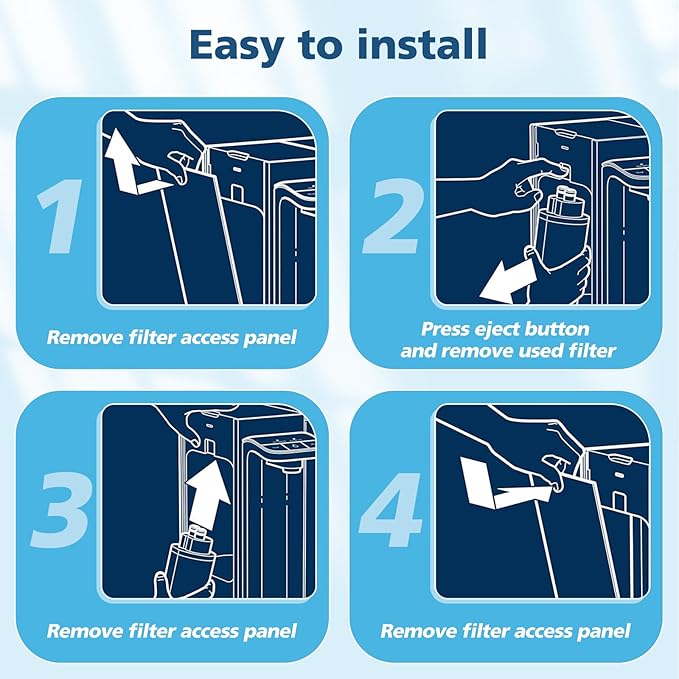 Easy to install

1

Remove filter access panel

2

Press eject button and remove used filter

3

Remove filter access panel

4

Remove filter access panel