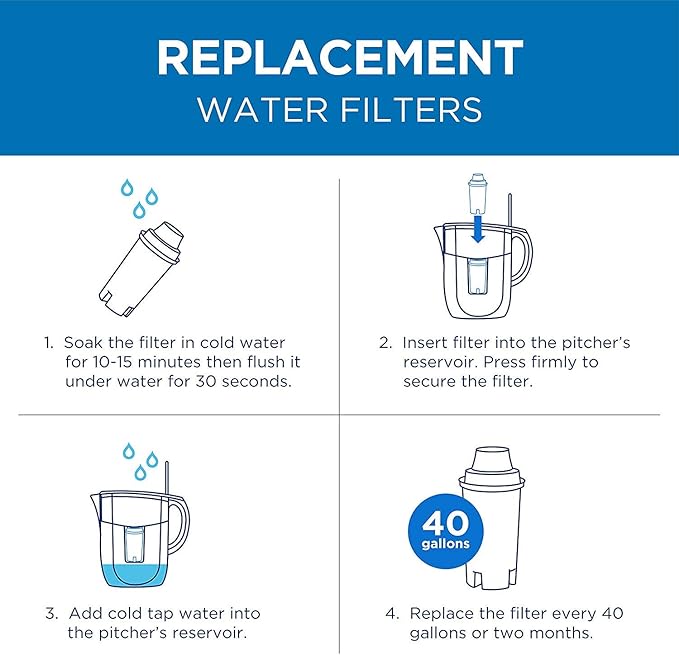 REPLACEMENT
WATER FILTERS

1. Soak the filter in cold water for 10-15 minutes then flush it under water for 30 seconds.

2. Insert filter into the pitcher's reservoir. Press firmly to secure the filter.

3. Add cold tap water into the pitcher's reservoir.

40 gallons

4. Replace the filter every 40 gallons or two months.