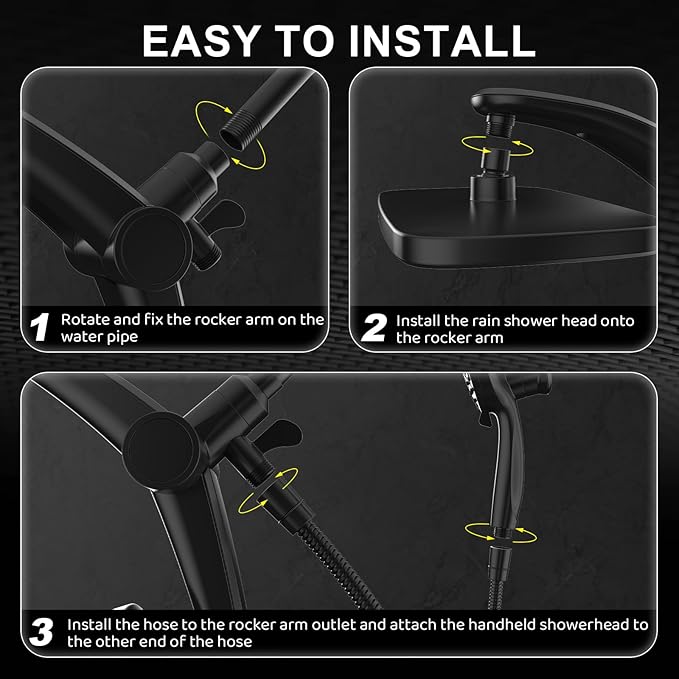 EASY TO INSTALL

1 Rotate and fix the rocker arm on the water pipe

2 Install the rain shower head onto the rocker arm

3 Install the hose to the rocker arm outlet and attach the handheld showerhead to the other end of the hose