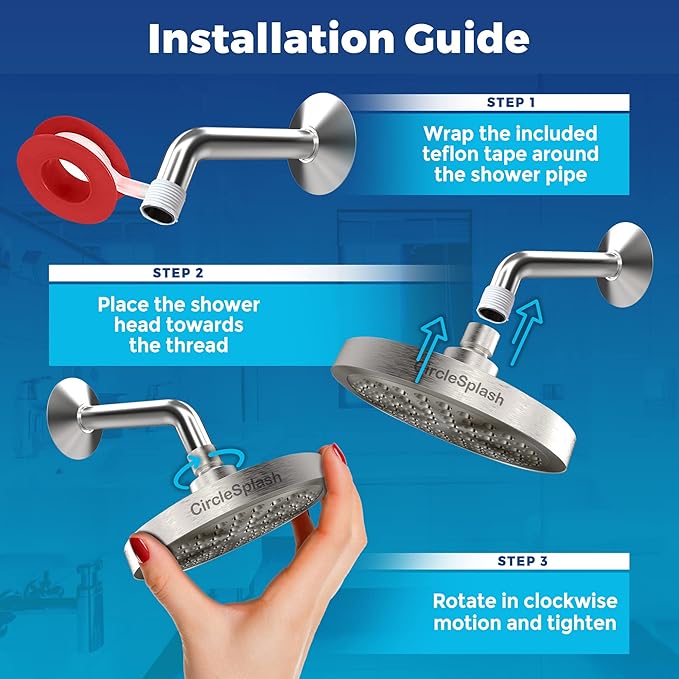 Installation Guide

STEP 1

Wrap the included teflon tape around the shower pipe

STEP 2

Place the shower head towards the thread

CircleSplash

CircleSplash

STEP 3

Rotate in clockwise motion and tighten