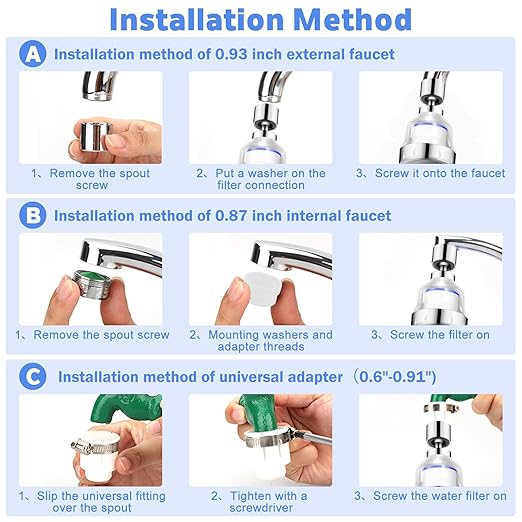 Installation Method

A Installation method of 0.93 inch external faucet

1、Remove the spout screw

2、Put a washer on the filter connection

3、Screw it onto the faucet

B Installation method of 0.87 inch internal faucet

1、Remove the spout screw

2、Mounting washers and adapter threads

3、Screw the filter on

C Installation method of universal adapter （0.6"-0.91")

1、Slip the universal fitting over the spout

2、Tighten with a screwdriver

3、Screw the water filter on