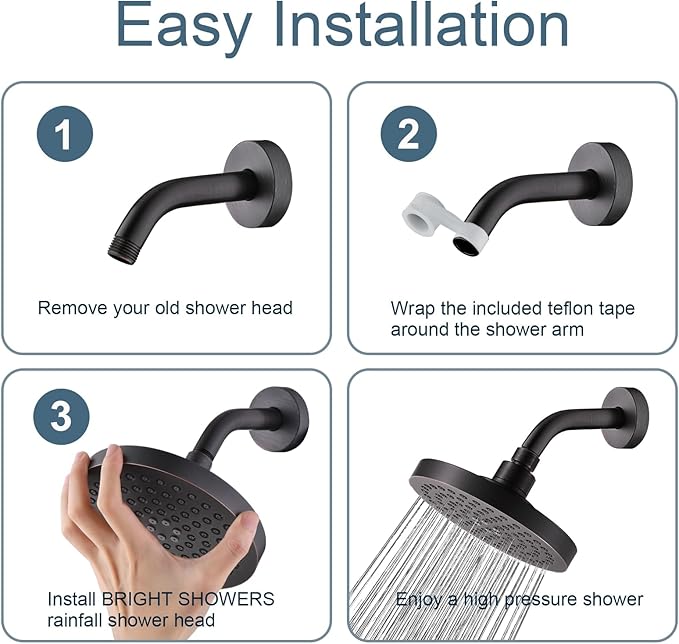 Easy Installation

1

Remove your old shower head

2

Wrap the included teflon tape around the shower arm

3

Install BRIGHT SHOWERS rainfall shower head

Enjoy a high pressure shower