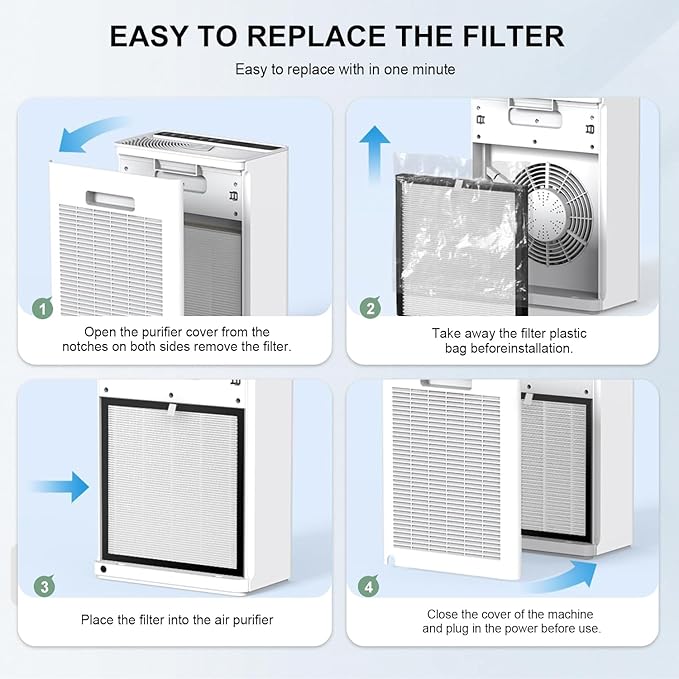 EASY TO REPLACE THE FILTER

Easy to replace with in one minute

1

Open the purifier cover from the notches on both sides remove the filter.

2

Take away the filter plastic bag beforeinstallation.

3

Place the filter into the air purifier

4

Close the cover of the machine and plug in the power before use.