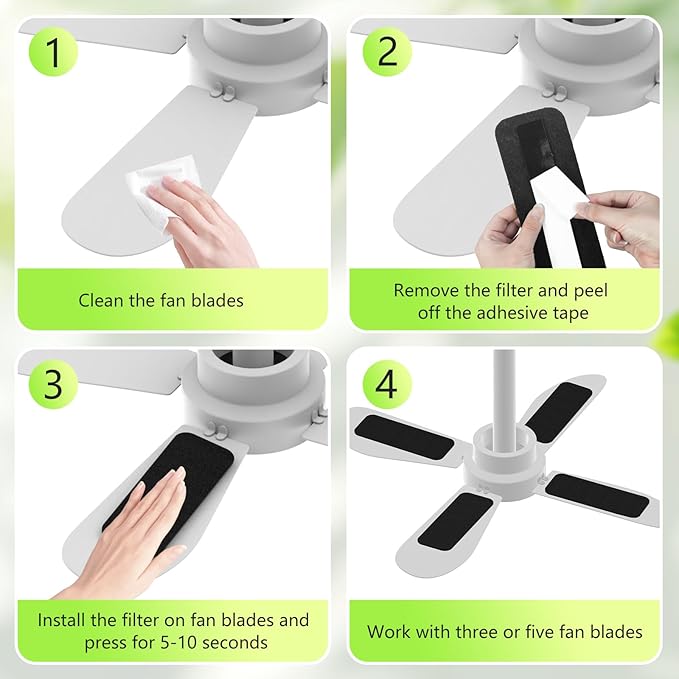 1

Clean the fan blades

2

Remove the filter and peel off the adhesive tape

3

Install the filter on fan blades and press for 5-10 seconds

4

Work with three or five fan blades