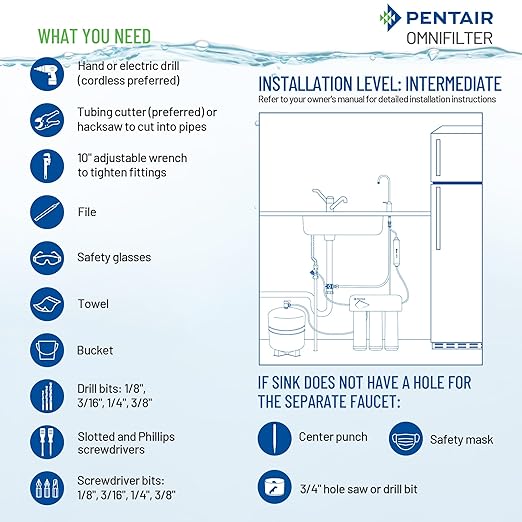 PENTAIR
OMNIFILTER

WHAT YOU NEED

Hand or electric drill (cordless preferred)

Tubing cutter (preferred) or hacksaw to cut into pipes

10" adjustable wrench to tighten fittings

File

Safety glasses

Towel

Bucket

Drill bits: 1/8", 3/16", 1/4", 3/8"

Slotted and Phillips screwdrivers

Screwdriver bits: 1/8", 3/16", 1/4", 3/8"

INSTALLATION LEVEL: INTERMEDIATE
Refer to your owner's manual for detailed installation instructions

IF SINK DOES NOT HAVE A HOLE FOR THE SEPARATE FAUCET:

Center punch

Safety mask

3/4" hole saw or drill bit