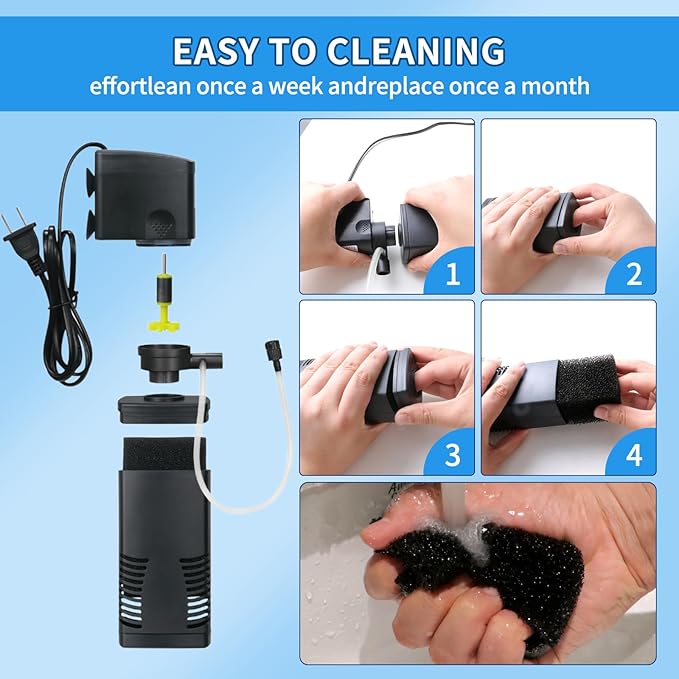 EASY TO CLEANING
effortlean once a week andreplace once a month

1

2

3

4