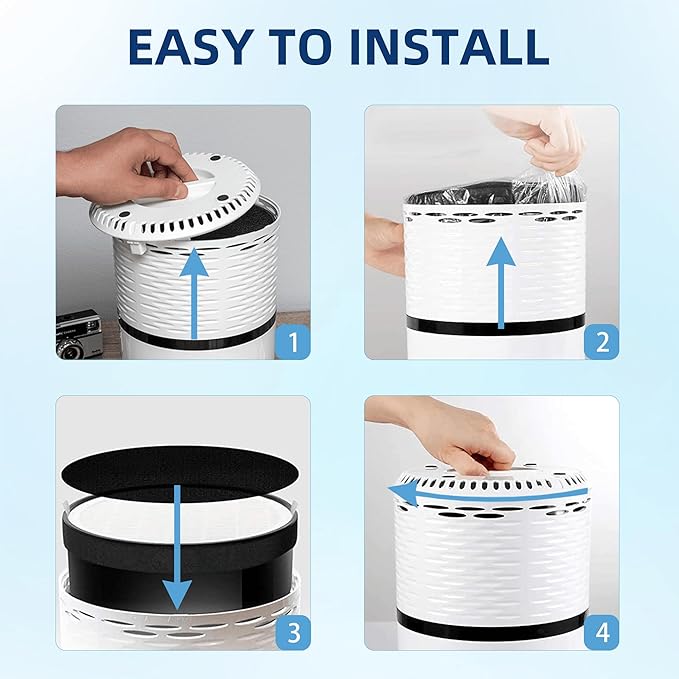 EASY TO INSTALL

1

2

3

4