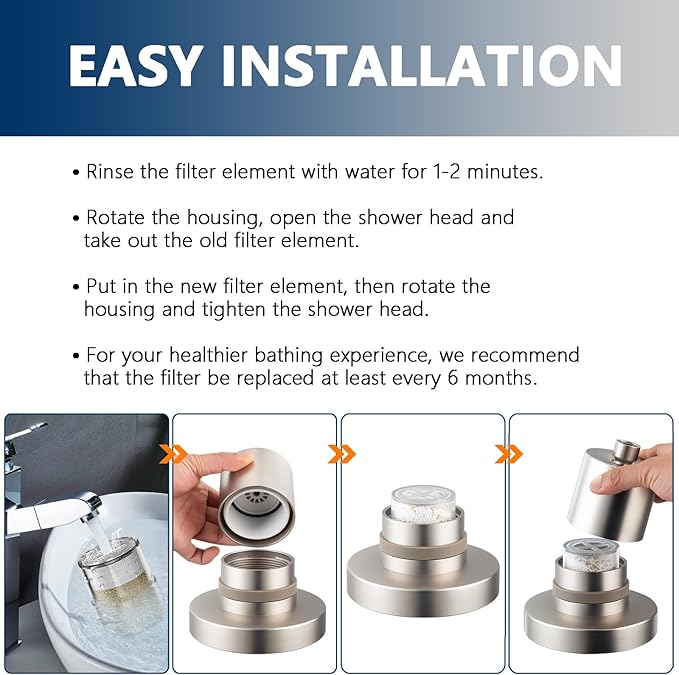 EASY INSTALLATION

• Rinse the filter element with water for 1-2 minutes.

• Rotate the housing, open the shower head and take out the old filter element.

• Put in the new filter element, then rotate the housing and tighten the shower head.

• For your healthier bathing experience, we recommend that the filter be replaced at least every 6 months.