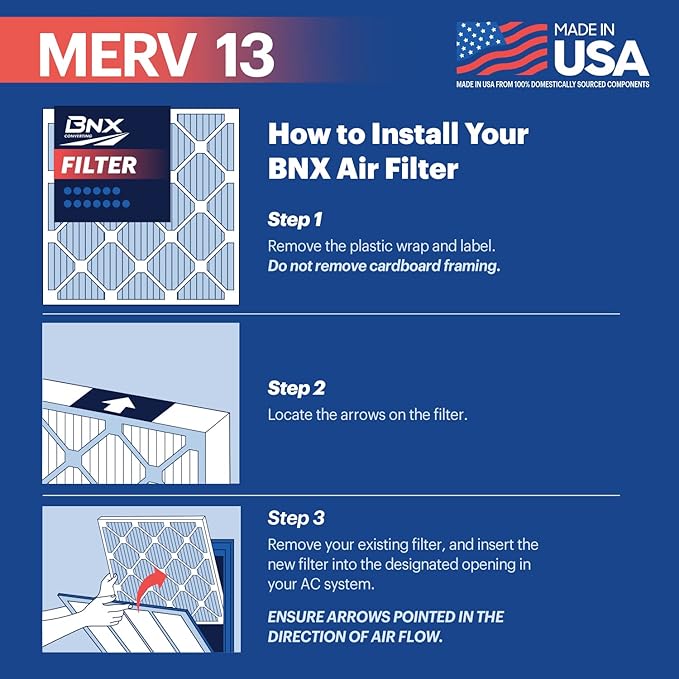 MERV 13

MADE IN USA

MADE IN USA FROM 100% DOMESTICALLY SOURCED COMPONENTS

BNX CONVERTING

FILTER

How to Install Your BNX Air Filter

Step 1
Remove the plastic wrap and label.
Do not remove cardboard framing.

Step 2
Locate the arrows on the filter.

Step 3
Remove your existing filter, and insert the new filter into the designated opening in your AC system.

ENSURE ARROWS POINTED IN THE DIRECTION OF AIR FLOW.