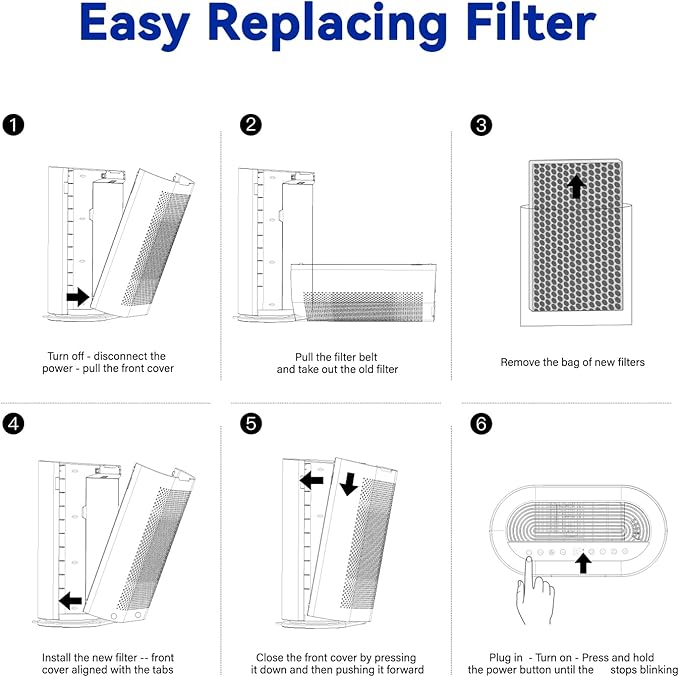 Easy Replacing Filter

1

Turn off - disconnect the power - pull the front cover

2

Pull the filter belt and take out the old filter

3

Remove the bag of new filters

4

Install the new filter -- front cover aligned with the tabs

5

Close the front cover by pressing it down and then pushing it forward

6

Plug in - Turn on - Press and hold the power button until the stops blinking