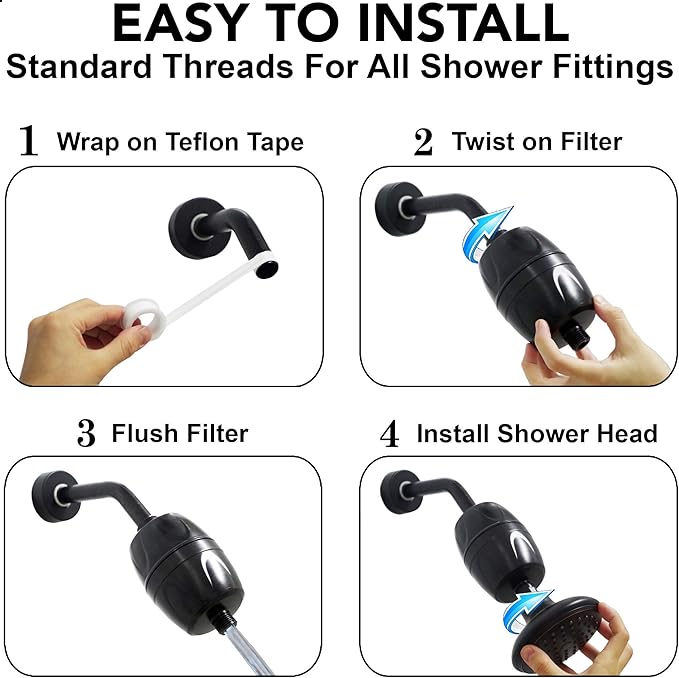 EASY TO INSTALL
Standard Threads For All Shower Fittings

1 Wrap on Teflon Tape

2 Twist on Filter

3 Flush Filter

4 Install Shower Head