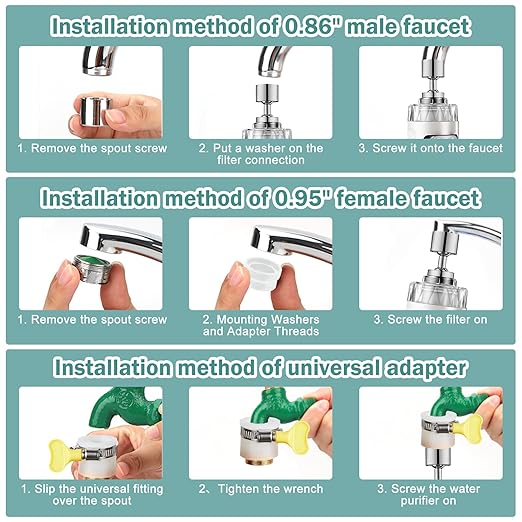 Installation method of 0.86" male faucet

1. Remove the spout screw

2. Put a washer on the filter connection

3. Screw it onto the faucet

Installation method of 0.95" female faucet

1. Remove the spout screw

2. Mounting Washers and Adapter Threads

3. Screw the filter on

Installation method of universal adapter

1. Slip the universal fitting over the spout

2、Tighten the wrench

3. Screw the water purifier on