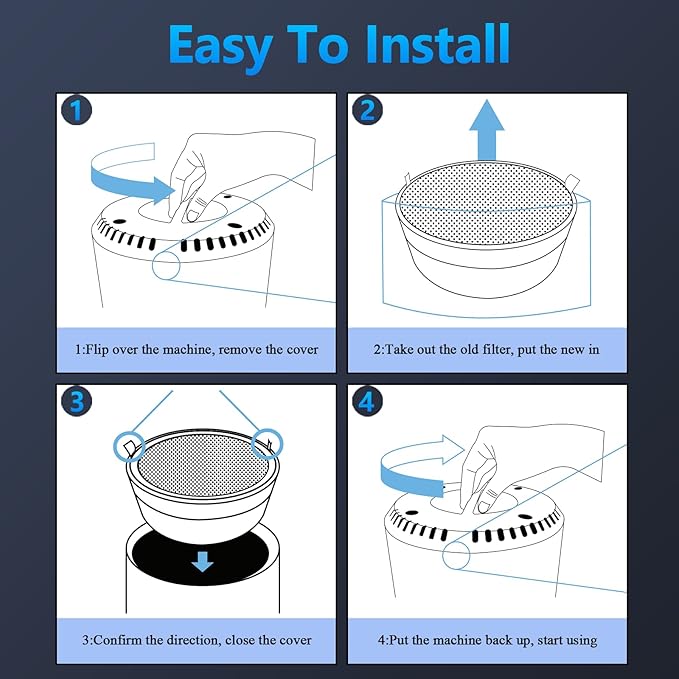 Easy To Install

1

1:Flip over the machine, remove the cover

2

2:Take out the old filter, put the new in

3

3:Confirm the direction, close the cover

4

4:Put the machine back up, start using