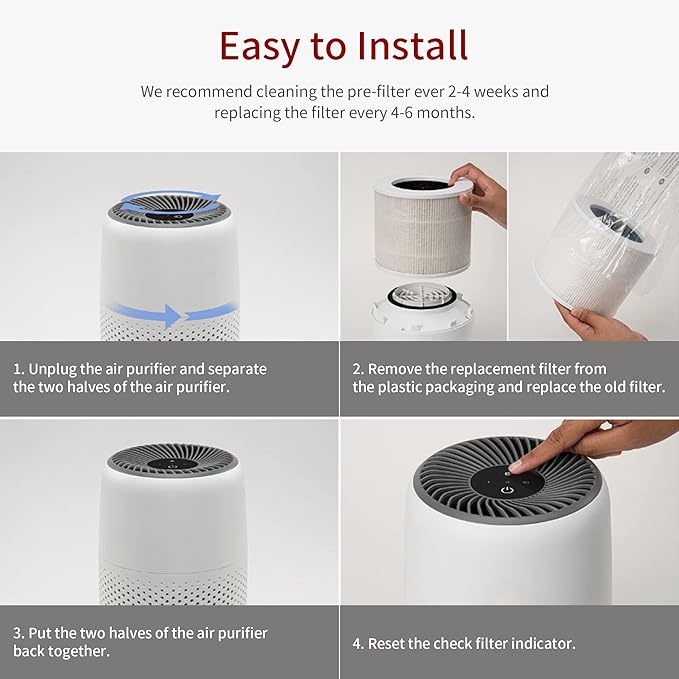 Easy to Install

We recommend cleaning the pre-filter ever 2-4 weeks and replacing the filter every 4-6 months.

1. Unplug the air purifier and separate the two halves of the air purifier.

2. Remove the replacement filter from the plastic packaging and replace the old filter.

3. Put the two halves of the air purifier back together.

4. Reset the check filter indicator.