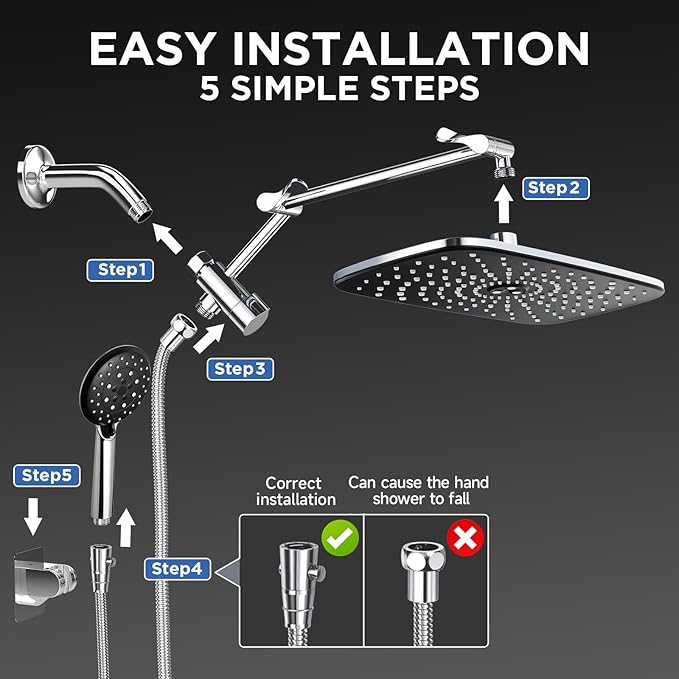 EASY INSTALLATION
5 SIMPLE STEPS

Step2

Step1

Step3

Step5

Correct installation

Can cause the hand shower to fall

Step4