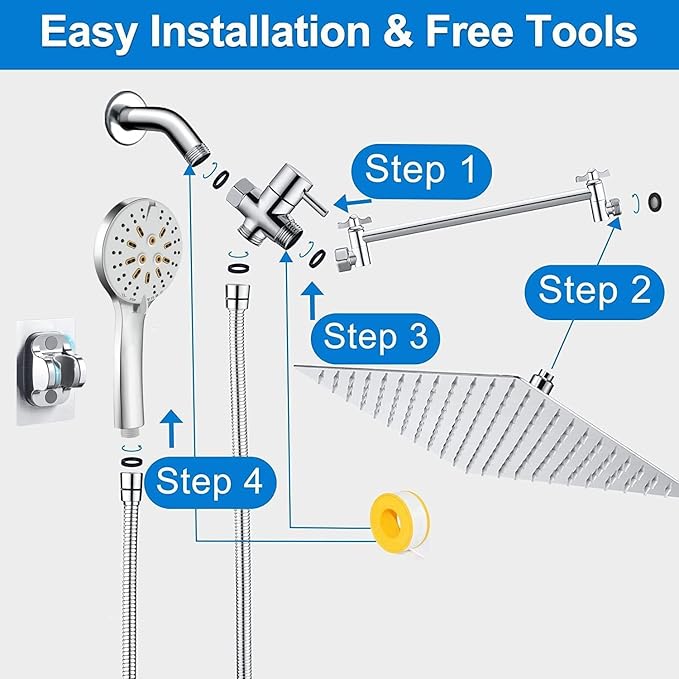 Easy Installation & Free Tools

Step 1

Step 2

Step 3

Step 4