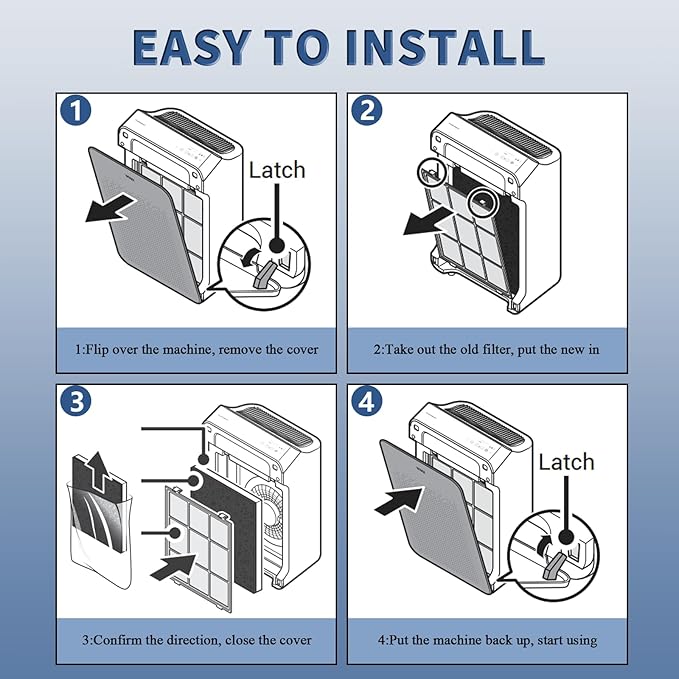 EASY TO INSTALL

1

Latch

1:Flip over the machine, remove the cover

2

2:Take out the old filter, put the new in

3

3:Confirm the direction, close the cover

4

Latch

4:Put the machine back up, start using