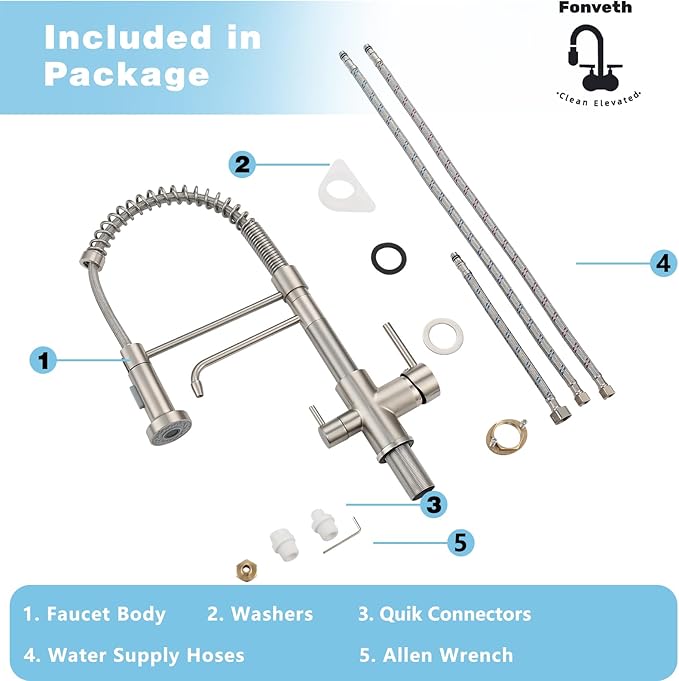 Included in Package

Fonveth
·Clean Elevated·

2

4

1

3

5

1. Faucet Body
2. Washers
3. Quik Connectors
4. Water Supply Hoses
5. Allen Wrench