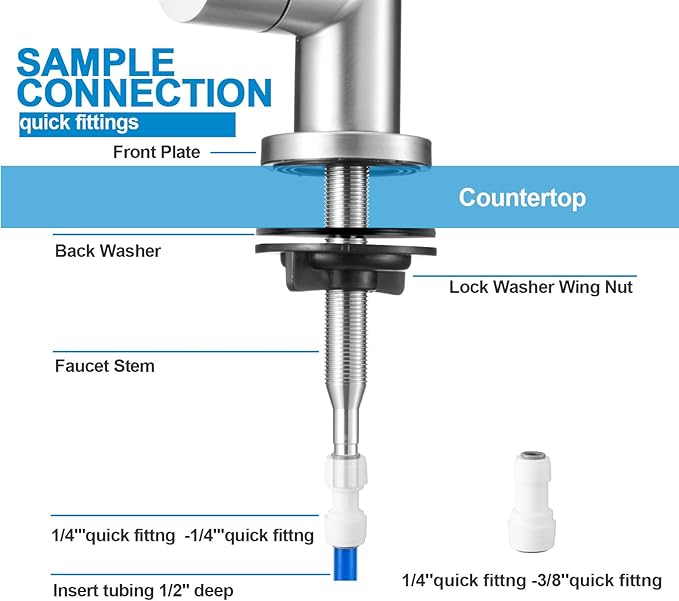 SAMPLE CONNECTION
quick fittings

Front Plate

Countertop

Back Washer

Lock Washer Wing Nut

Faucet Stem

1/4'''quick fittng -1/4'''quick fittng

Insert tubing 1/2" deep

1/4''quick fittng -3/8''quick fittng