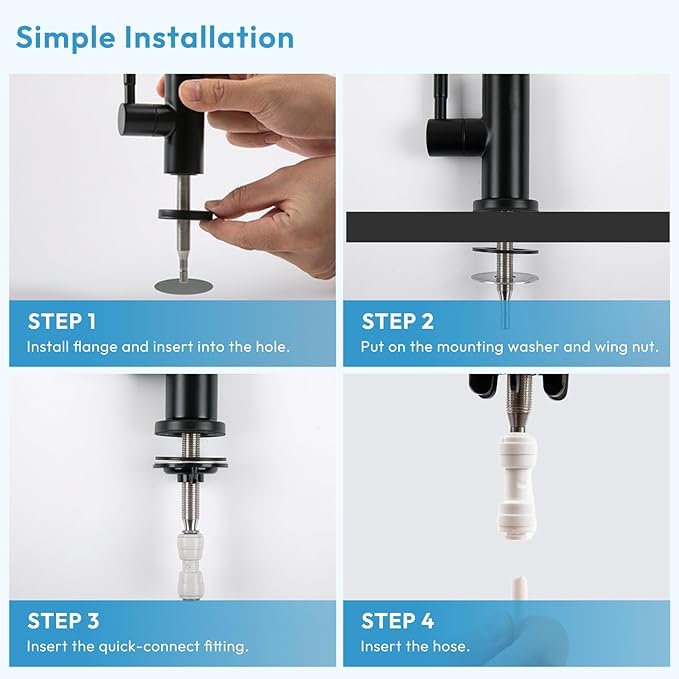 Simple Installation

STEP 1
Install flange and insert into the hole.

STEP 2
Put on the mounting washer and wing nut.

STEP 3
Insert the quick-connect fitting.

STEP 4
Insert the hose.