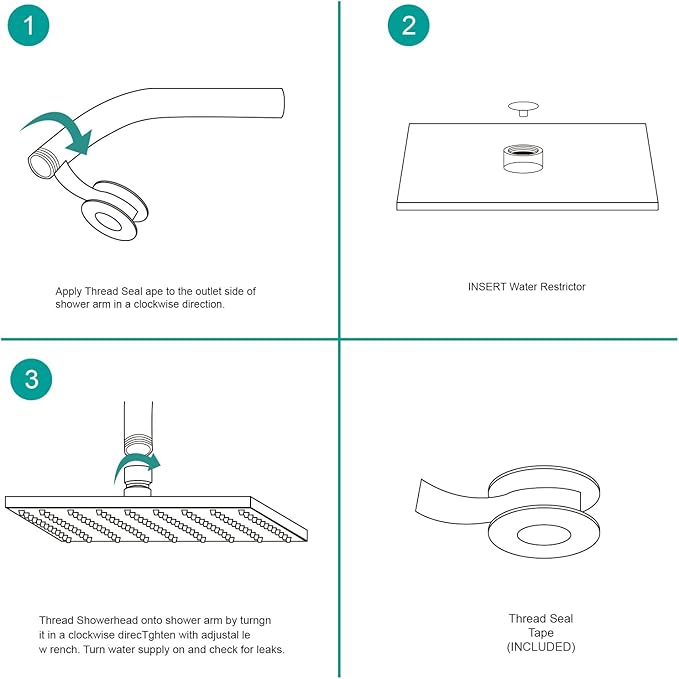 1

Apply Thread Seal ape to the outlet side of shower arm in a clockwise direction.

2

INSERT Water Restrictor

3

Thread Showerhead onto shower arm by turngn it in a clockwise direcTghten with adjustal le w rench. Turn water supply on and check for leaks.

Thread Seal
Tape
(INCLUDED)