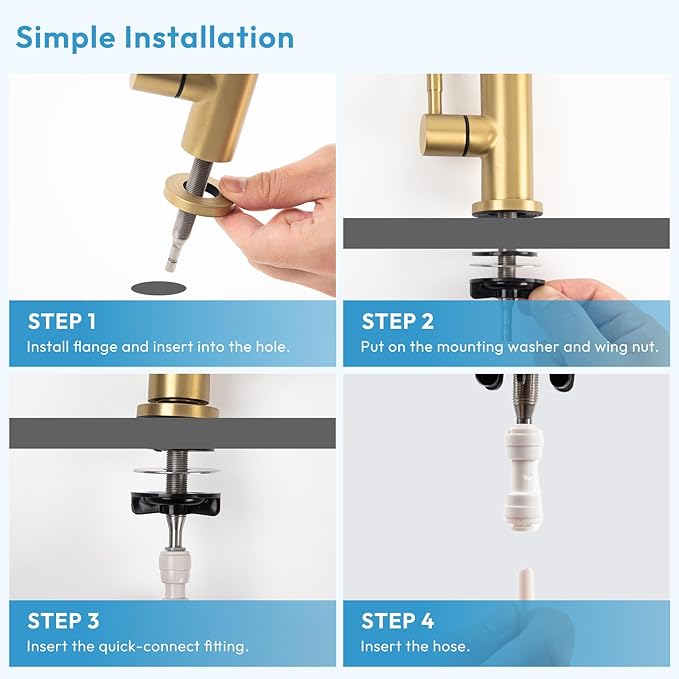 Simple Installation

STEP 1
Install flange and insert into the hole.

STEP 2
Put on the mounting washer and wing nut.

STEP 3
Insert the quick-connect fitting.

STEP 4
Insert the hose.