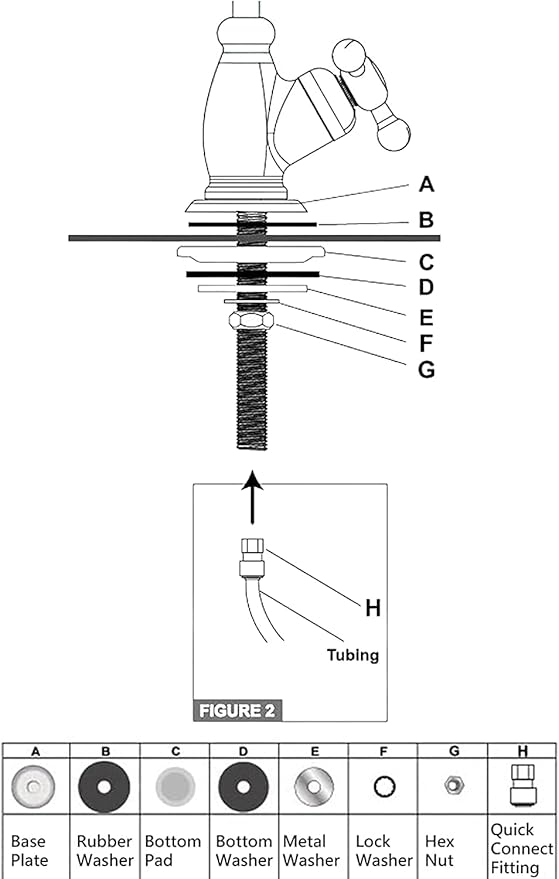 A
B
C
D
E
F
G

H
Tubing

FIGURE 2

| A | B | C | D | E | F | G | H |
|---|---|---|---|---|---|---|---|
| Base Plate | Rubber Washer | Bottom Pad | Bottom Washer | Metal Washer | Lock Washer | Hex Nut | Quick Connect Fitting |