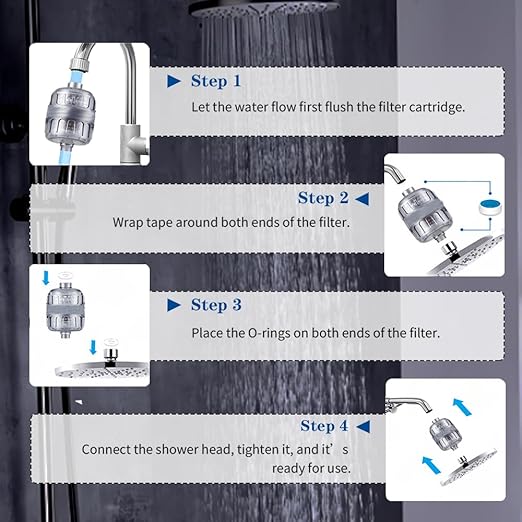 Step 1
Let the water flow first flush the filter cartridge.

Step 2
Wrap tape around both ends of the filter.

Step 3
Place the O-rings on both ends of the filter.

Step 4
Connect the shower head, tighten it, and it’s ready for use.