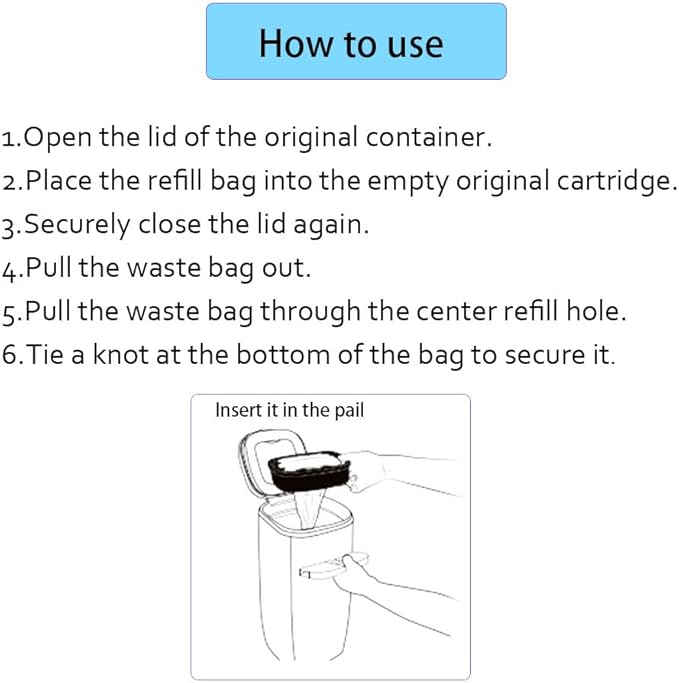 How to use

1.Open the lid of the original container.
2.Place the refill bag into the empty original cartridge.
3.Securely close the lid again.
4.Pull the waste bag out.
5.Pull the waste bag through the center refill hole.
6.Tie a knot at the bottom of the bag to secure it.

Insert it in the pail