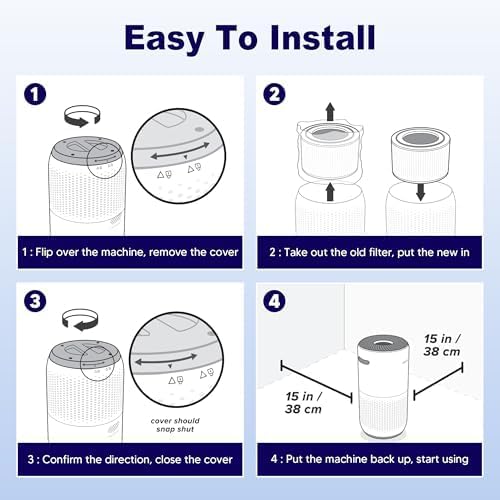 Easy To Install

1

1 : Flip over the machine, remove the cover

2

2 : Take out the old filter, put the new in

3

cover should snap shut

3 : Confirm the direction, close the cover

4

15 in / 38 cm

15 in / 38 cm

4 : Put the machine back up, start using